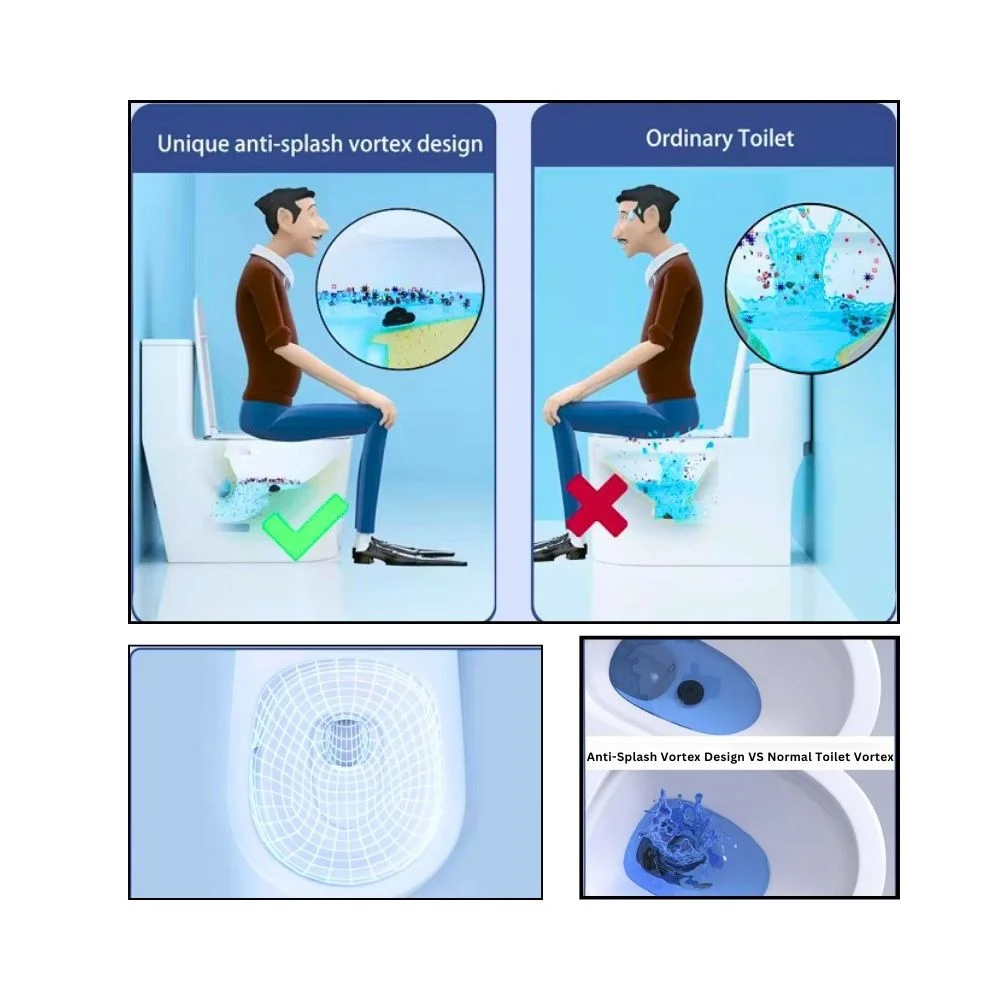 Unique anti-splash vortex design

Ordinary Toilet

Anti-Splash Vortex Design VS Normal Toilet Vortex